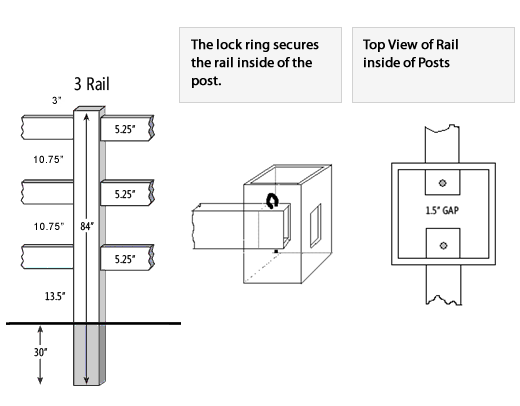 3 Rail

3"

5.25"

10.75"

5.25"

10.75"

84"

5.25"

13.5"

30"

The lock ring secures the rail inside of the post.

Top View of Rail inside of Posts

1.5" GAP