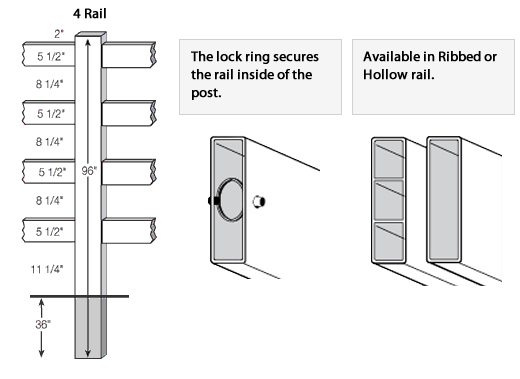 4 Rail

2"

5 1/2"

8 1/4"

5 1/2"

8 1/4"

5 1/2"

96"

8 1/4"

5 1/2"

11 1/4"

36"

The lock ring secures the rail inside of the post.

Available in Ribbed or Hollow rail.